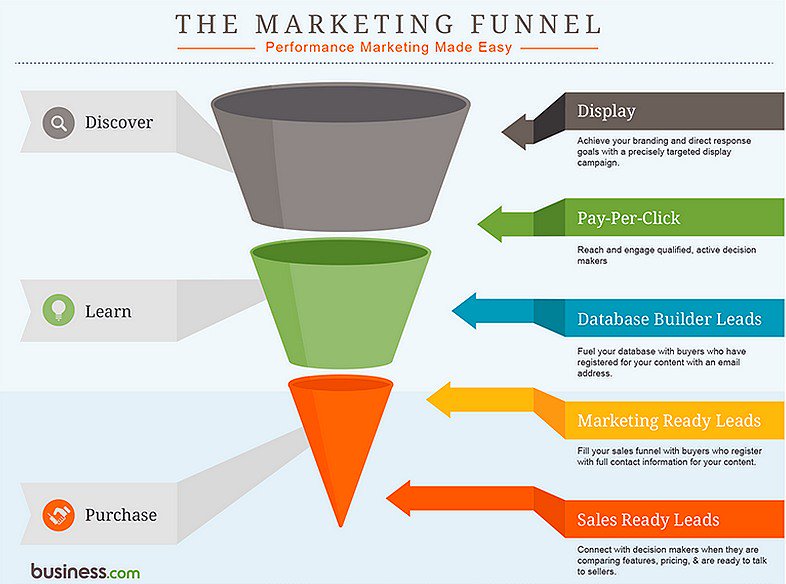 THE MARKETING FUNNEL
Performance Marketing Made Easy

Discover

Learn

Purchase

Display
Achieve your branding and direct response goals with a precisely targeted display campaign.

Pay-Per-Click
Reach and engage qualified, active decision makers

Database Builder Leads
Fuel your database with buyers who have registered for your content with an email address.

Marketing Ready Leads
Fill your sales funnel with buyers who register with full contact information for your content.

Sales Ready Leads
Connect with decision makers when they are comparing features, pricing, & are ready to talk to sellers.

business.com